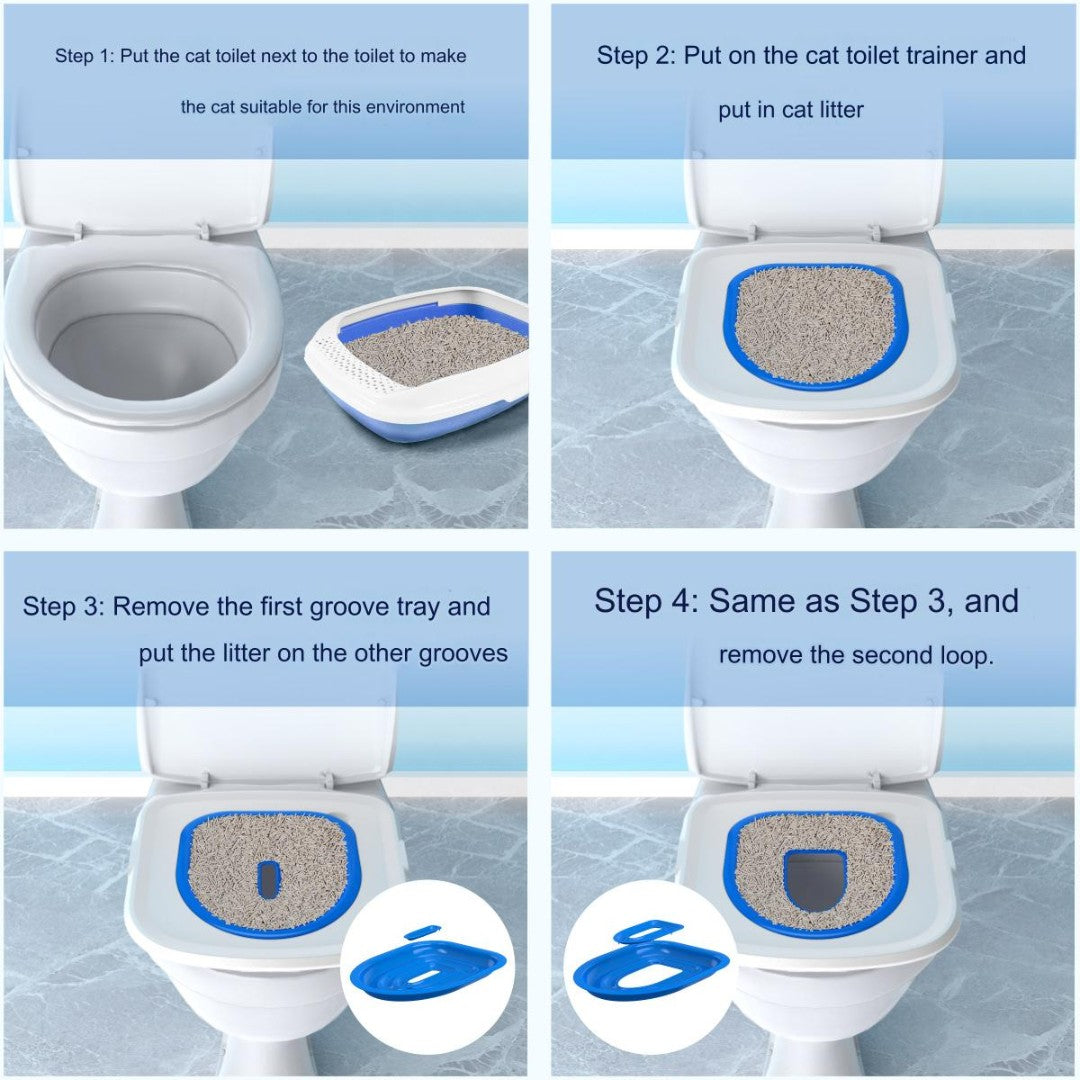 Step 1: Put the cat toilet next to the toilet to make the cat suitable for this environment

Step 2: Put on the cat toilet trainer and put in cat litter

Step 3: Remove the first groove tray and put the litter on the other grooves

Step 4: Same as Step 3, and remove the second loop.