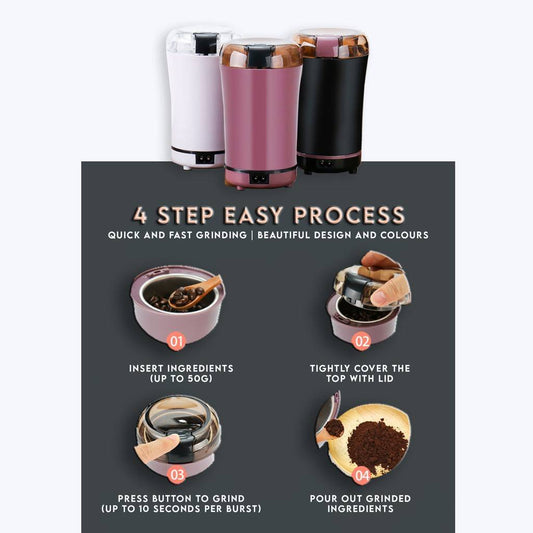 4 STEP EASY PROCESS
QUICK AND FAST GRINDING | BEAUTIFUL DESIGN AND COLOURS

01
INSERT INGREDIENTS (UP TO 50G)

02
TIGHTLY COVER THE TOP WITH LID

03
PRESS BUTTON TO GRIND (UP TO 10 SECONDS PER BURST)

04
POUR OUT GRINDED INGREDIENTS