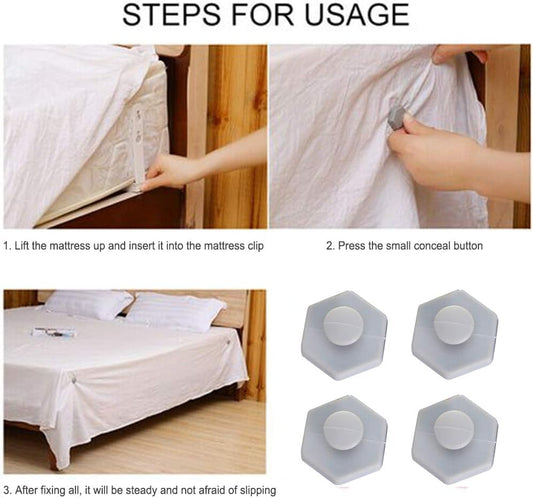 STEPS FOR USAGE

1. Lift the mattress up and insert it into the mattress clip

2. Press the small conceal button

3. After fixing all, it will be steady and not afraid of slipping